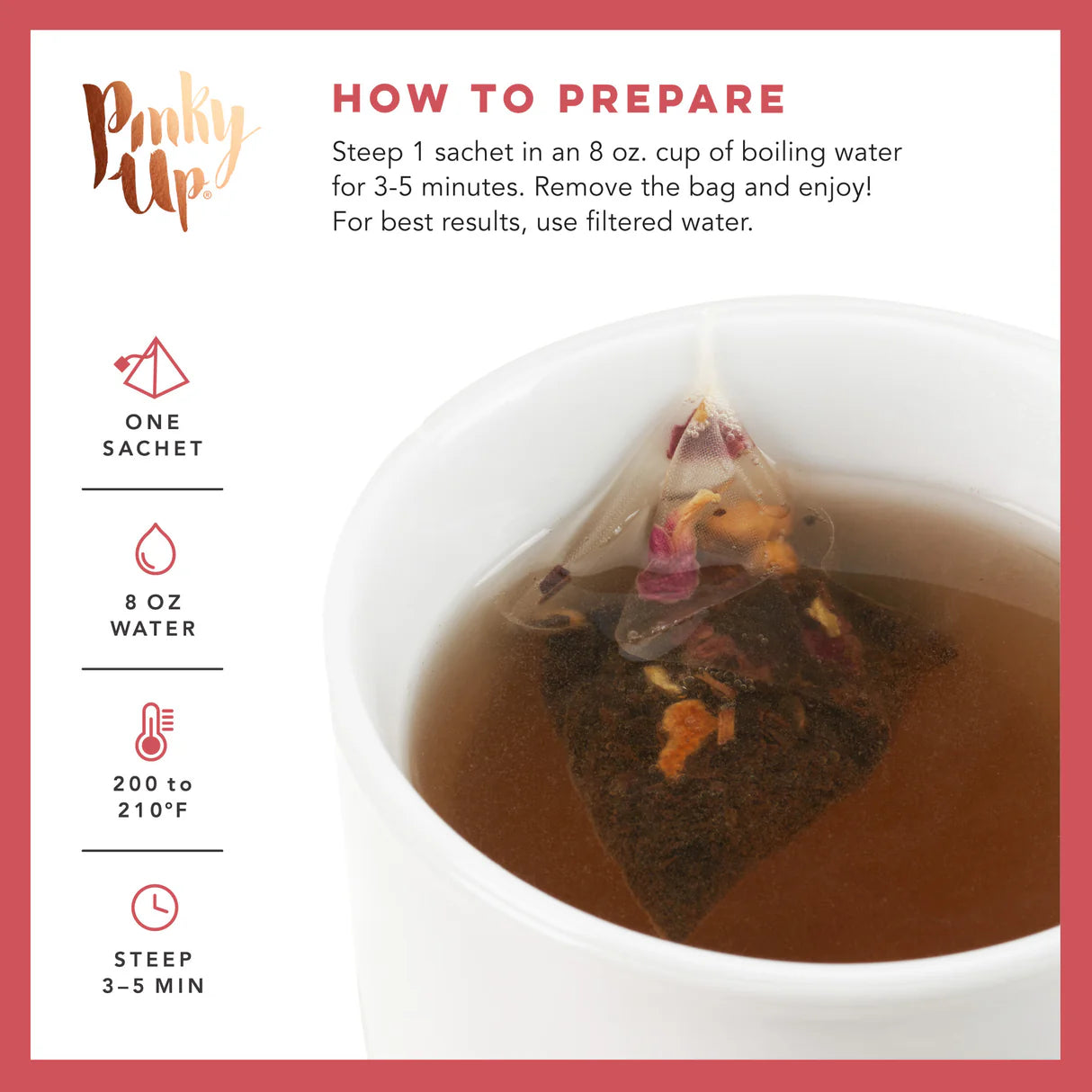 Pinky Up®

HOW TO PREPARE

Steep 1 sachet in an 8 oz. cup of boiling water for 3-5 minutes. Remove the bag and enjoy! For best results, use filtered water.

ONE SACHET

8 OZ WATER

200 to 210°F

STEEP 3–5 MIN